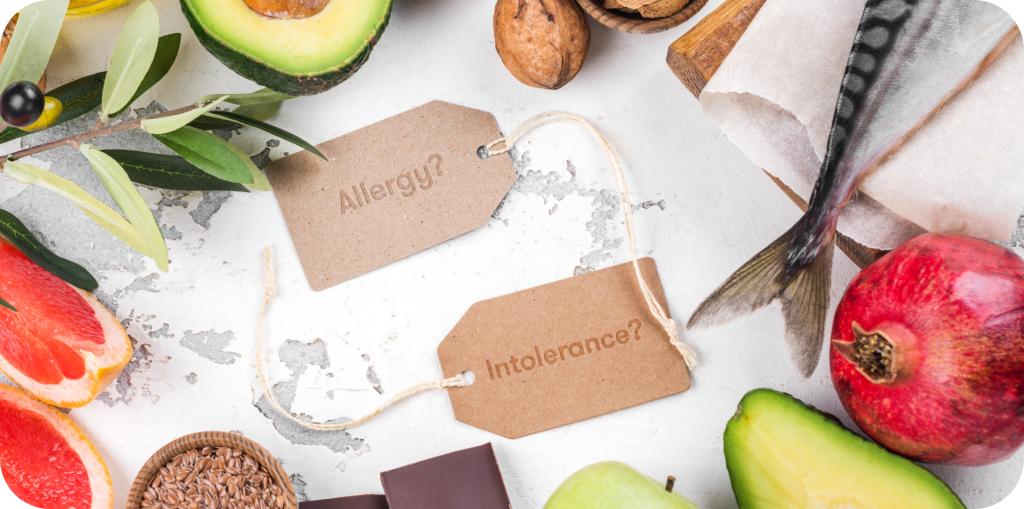 Allergy?

Intolerance?